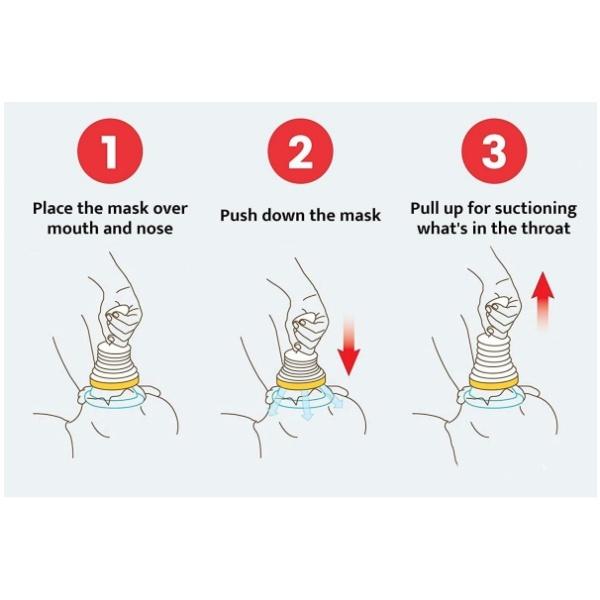 1

Place the mask over mouth and nose

2

Push down the mask

3

Pull up for suctioning what's in the throat