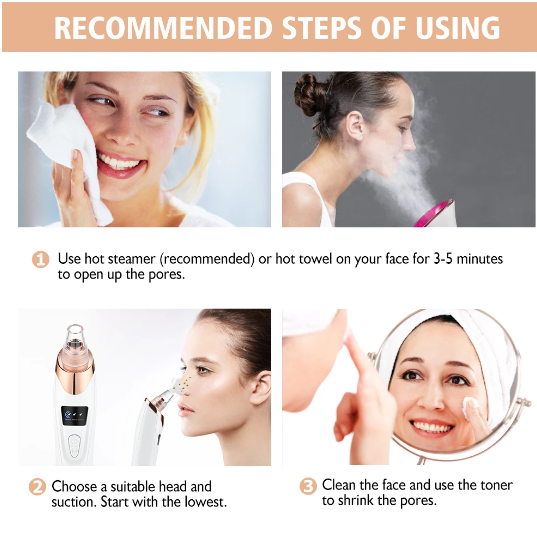 RECOMMENDED STEPS OF USING

1 Use hot steamer (recommended) or hot towel on your face for 3-5 minutes to open up the pores.

2 Choose a suitable head and suction. Start with the lowest.

3 Clean the face and use the toner to shrink the pores.